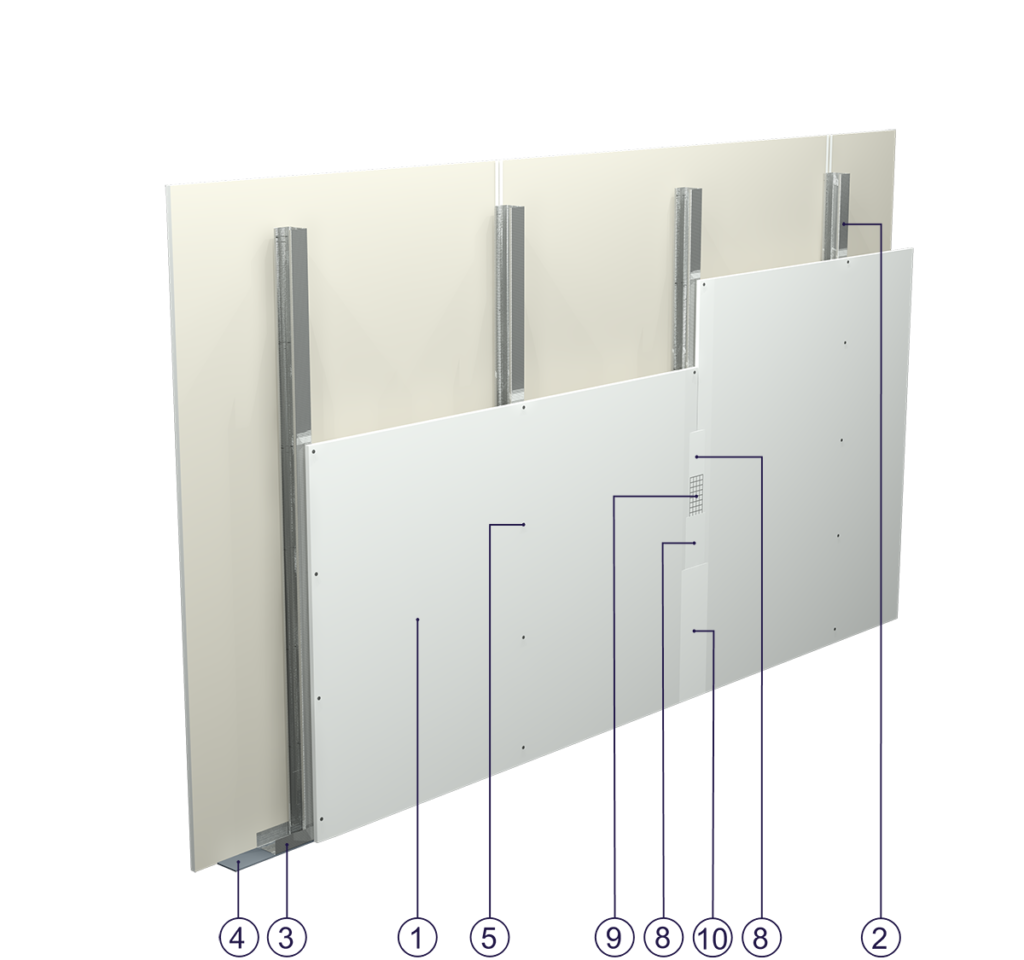 4 3 1 5 9 8 10 8 2